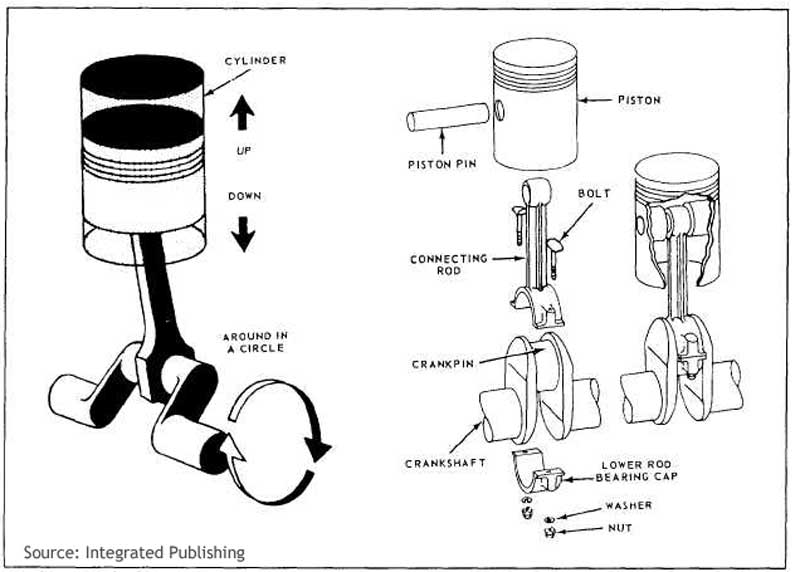 CYLINDER

UP

DOWN

AROUND IN A CIRCLE

PISTON

PISTON PIN

BOLT

CONNECTING ROD

CRANKPIN

CRANKSHAFT

LOWER ROD BEARING CAP

WASHER

NUT

Source: Integrated Publishing